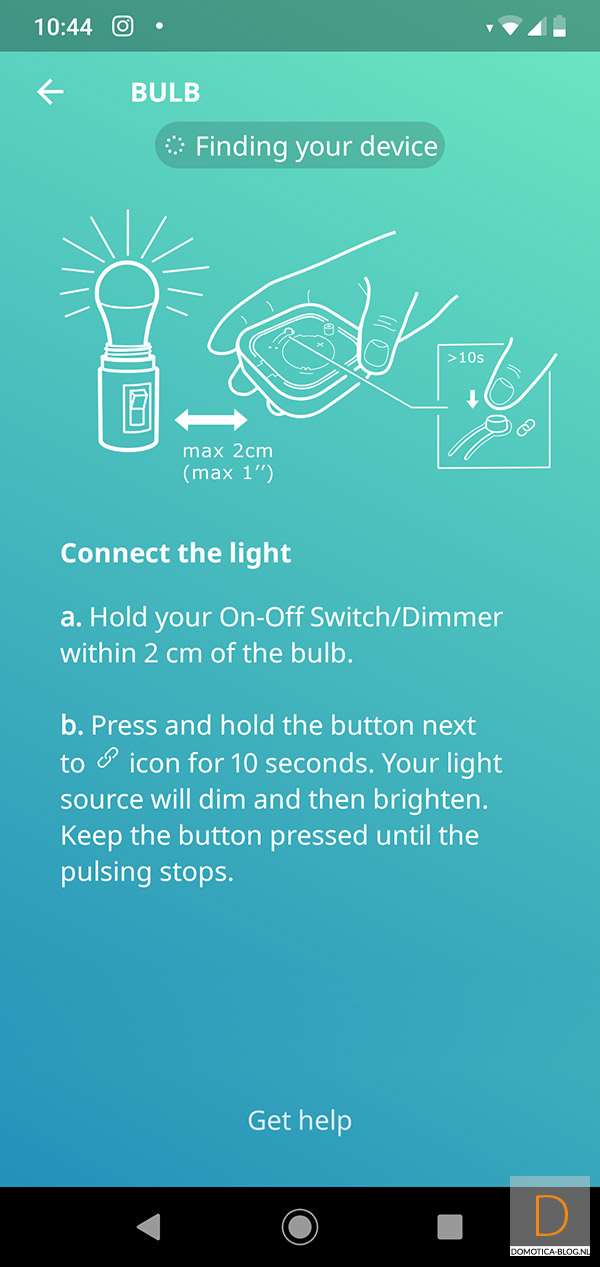 10:44

BULB

Finding your device

max 2cm
(max 1'')

>10s

Connect the light

a. Hold your On-Off Switch/Dimmer within 2 cm of the bulb.

b. Press and hold the button next to icon for 10 seconds. Your light source will dim and then brighten. Keep the button pressed until the pulsing stops.

Get help

D
DOMOTICA-BLOG.NL