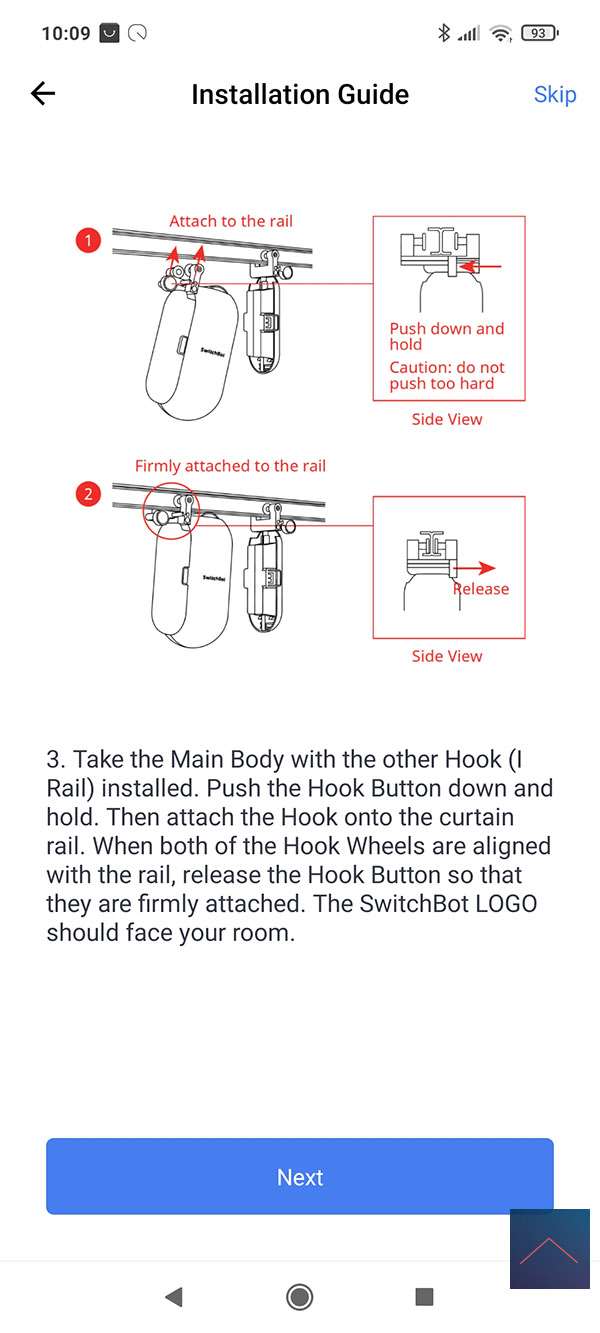 10:09 93

Installation Guide Skip

1 Attach to the rail

SwitchBot

Push down and hold
Caution: do not push too hard

Side View

2 Firmly attached to the rail

SwitchBot

Release

Side View

3. Take the Main Body with the other Hook (I Rail) installed. Push the Hook Button down and hold. Then attach the Hook onto the curtain rail. When both of the Hook Wheels are aligned with the rail, release the Hook Button so that they are firmly attached. The SwitchBot LOGO should face your room.

Next