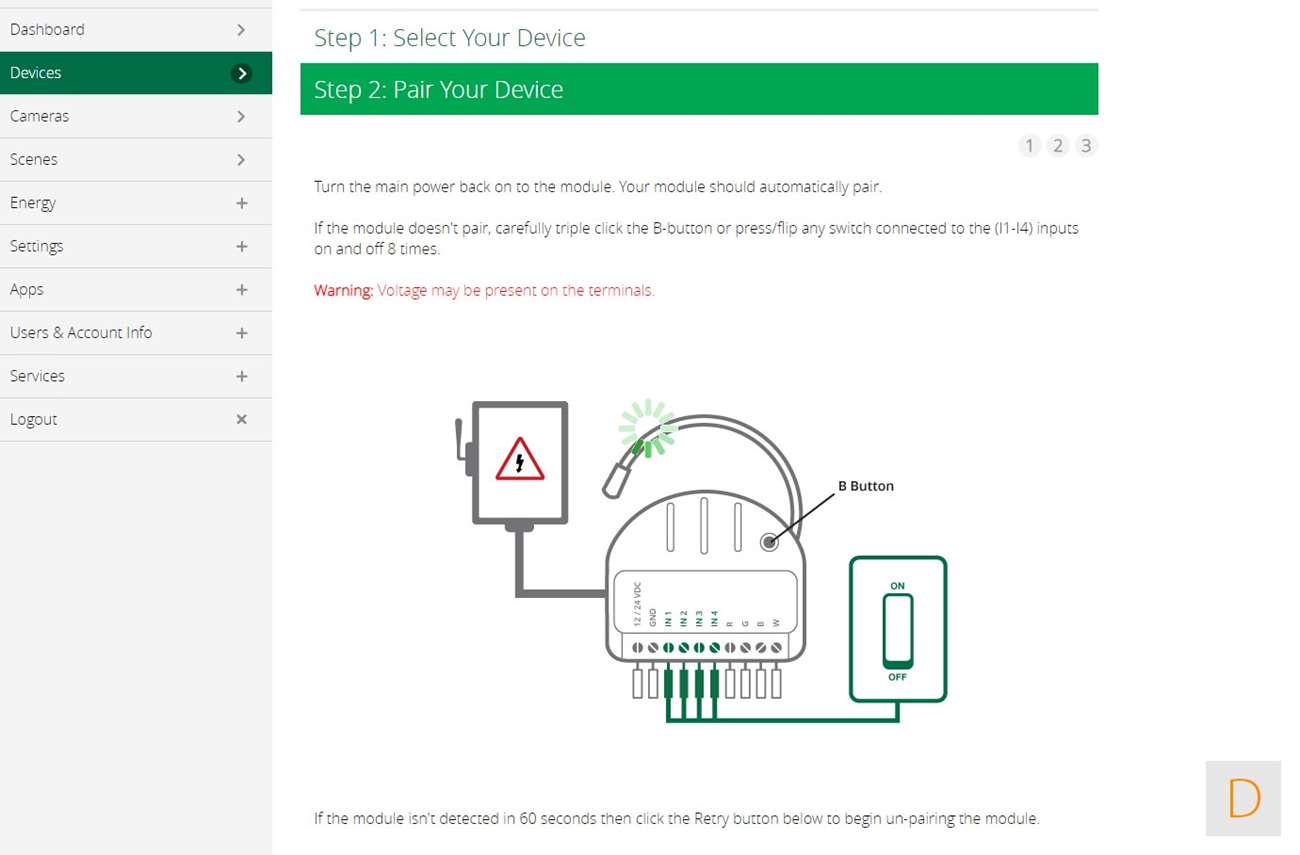 Dashboard
Devices
Cameras
Scenes
Energy
Settings
Apps
Users & Account Info
Services
Logout

Step 1: Select Your Device

Step 2: Pair Your Device

1 2 3

Turn the main power back on to the module. Your module should automatically pair.

If the module doesn't pair, carefully triple click the B-button or press/flip any switch connected to the (I1-I4) inputs on and off 8 times.

Warning: Voltage may be present on the terminals.

B Button

12 / 24 VDC
GND
IN 1
IN 2
IN 3
IN 4
R
G
B
W

ON
OFF

If the module isn't detected in 60 seconds then click the Retry button below to begin un-pairing the module.

D