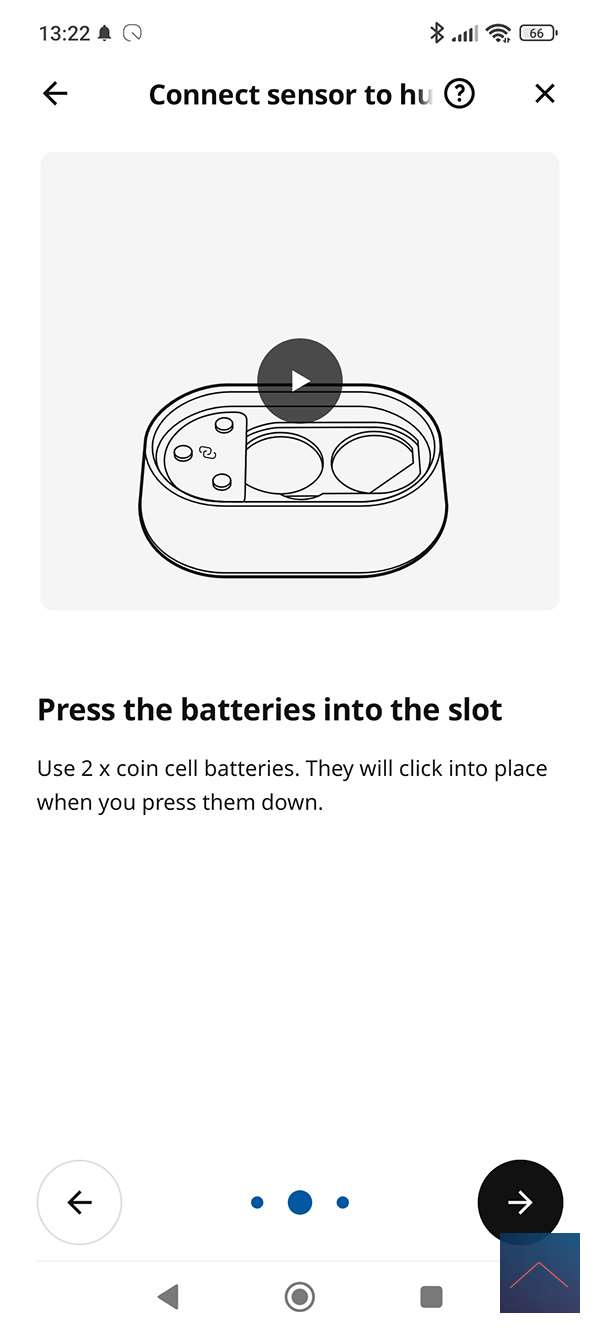 13:22

66

Connect sensor to hu

Press the batteries into the slot

Use 2 x coin cell batteries. They will click into place when you press them down.