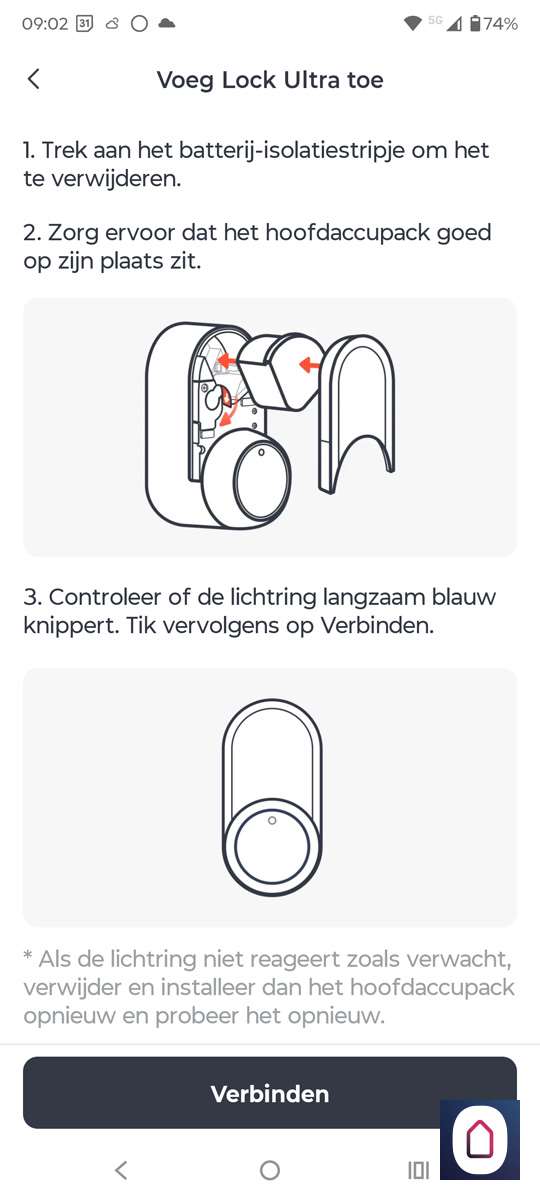 09:02 31 5G 74%

Voeg Lock Ultra toe

1. Trek aan het batterij-isolatiestripje om het te verwijderen.

2. Zorg ervoor dat het hoofdaccupack goed op zijn plaats zit.

3. Controleer of de lichtring langzaam blauw knippert. Tik vervolgens op Verbinden.

* Als de lichtring niet reageert zoals verwacht, verwijder en installeer dan het hoofdaccupack opnieuw en probeer het opnieuw.

Verbinden