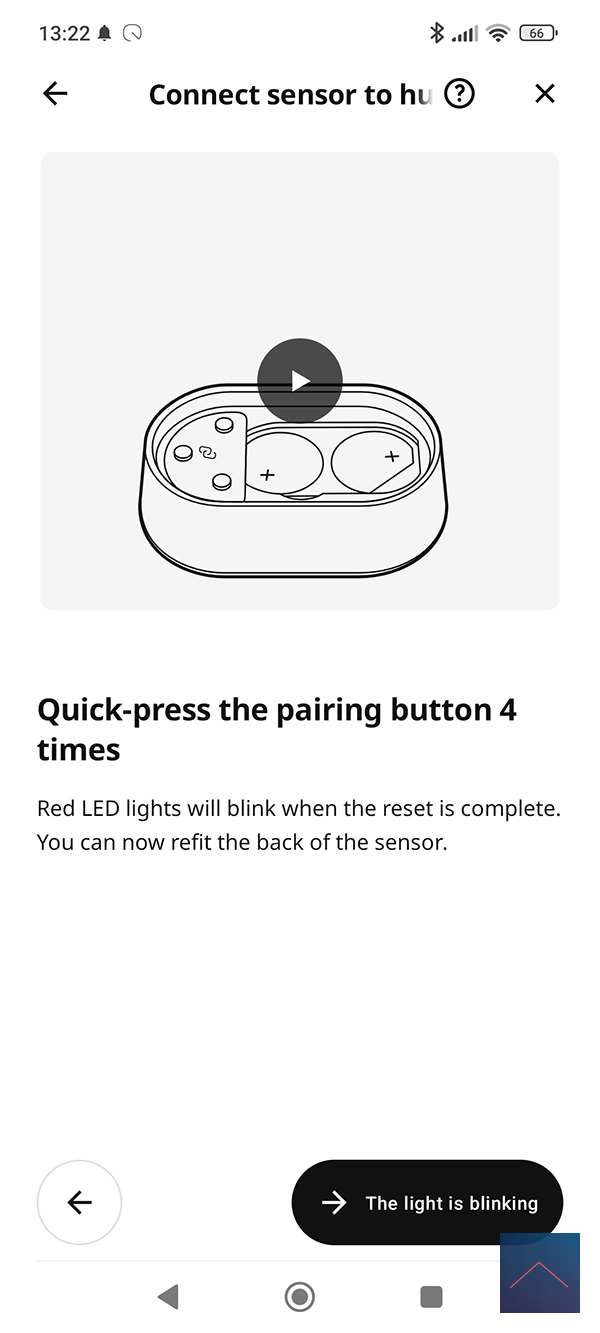 13:22

66

Connect sensor to hu

+

+

Quick-press the pairing button 4 times

Red LED lights will blink when the reset is complete. You can now refit the back of the sensor.

The light is blinking