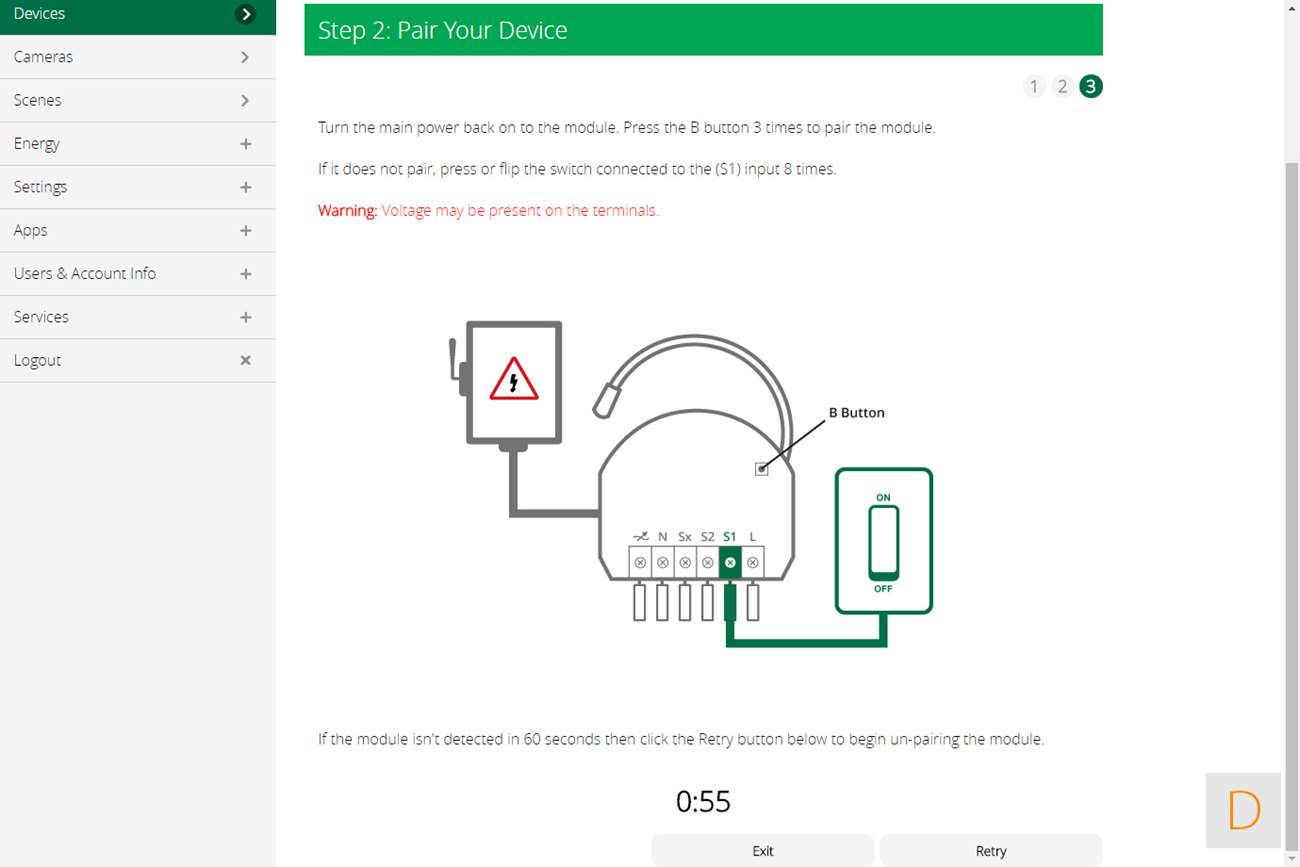 Devices
Cameras
Scenes
Energy
Settings
Apps
Users & Account Info
Services
Logout

Step 2: Pair Your Device

1 2 3

Turn the main power back on to the module. Press the B button 3 times to pair the module.

If it does not pair, press or flip the switch connected to the (S1) input 8 times.

Warning: Voltage may be present on the terminals.

B Button

N Sx S2 S1 L

ON

OFF

If the module isn't detected in 60 seconds then click the Retry button below to begin un-pairing the module.

0:55

Exit

Retry

D