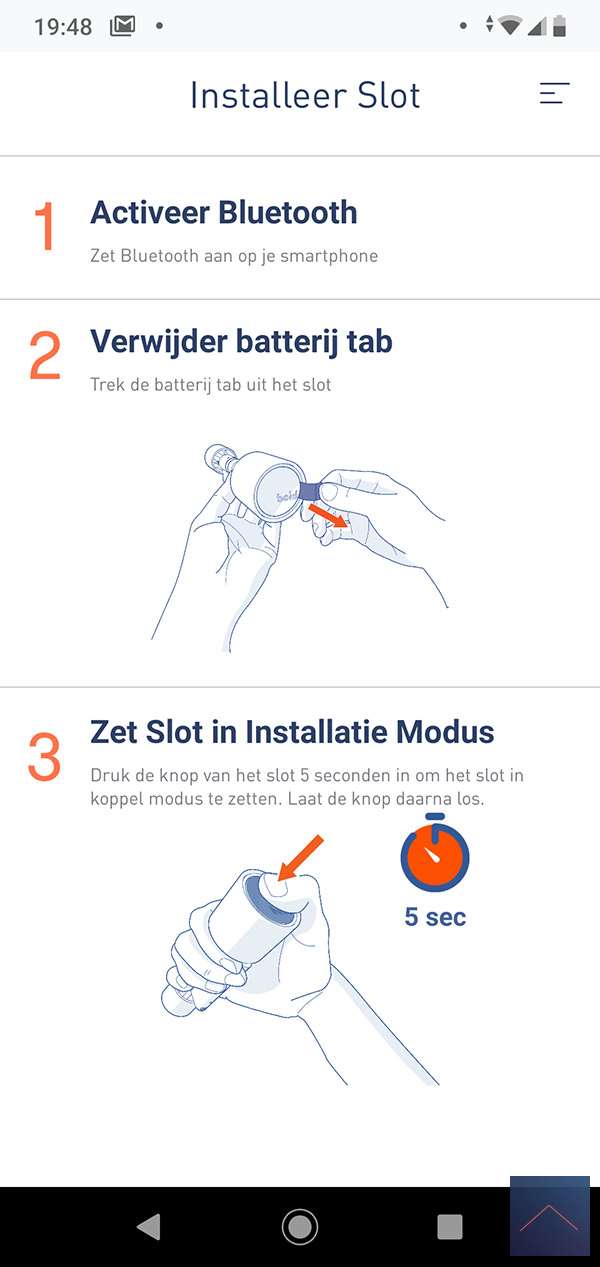 19:48

Installeer Slot

1
Activeer Bluetooth
Zet Bluetooth aan op je smartphone

2
Verwijder batterij tab
Trek de batterij tab uit het slot

3
Zet Slot in Installatie Modus
Druk de knop van het slot 5 seconden in om het slot in koppel modus te zetten. Laat de knop daarna los.

5 sec