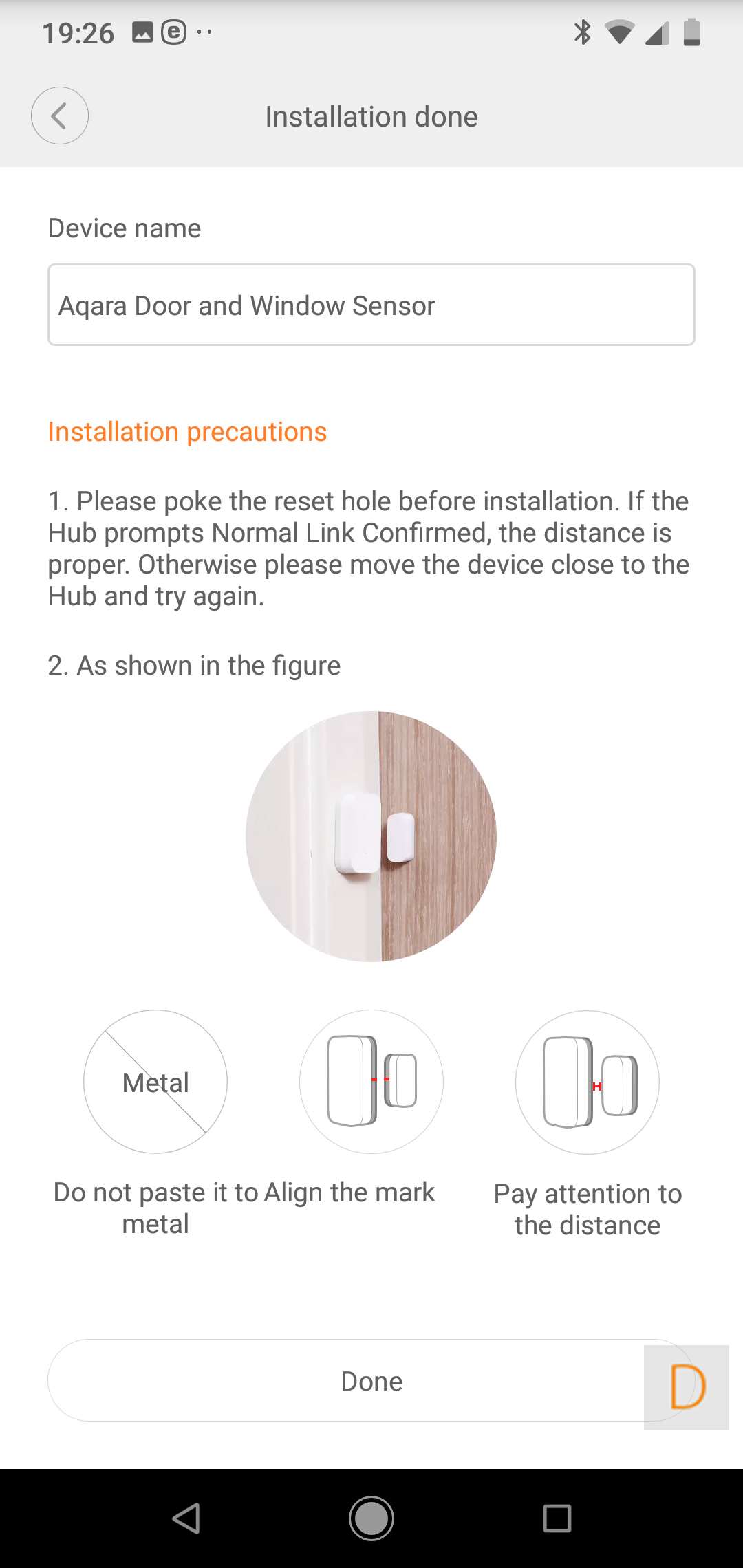 19:26

Installation done

Device name

Aqara Door and Window Sensor

Installation precautions

1. Please poke the reset hole before installation. If the Hub prompts Normal Link Confirmed, the distance is proper. Otherwise please move the device close to the Hub and try again.

2. As shown in the figure

Metal

Do not paste it to metal

Align the mark

Pay attention to the distance

Done

D