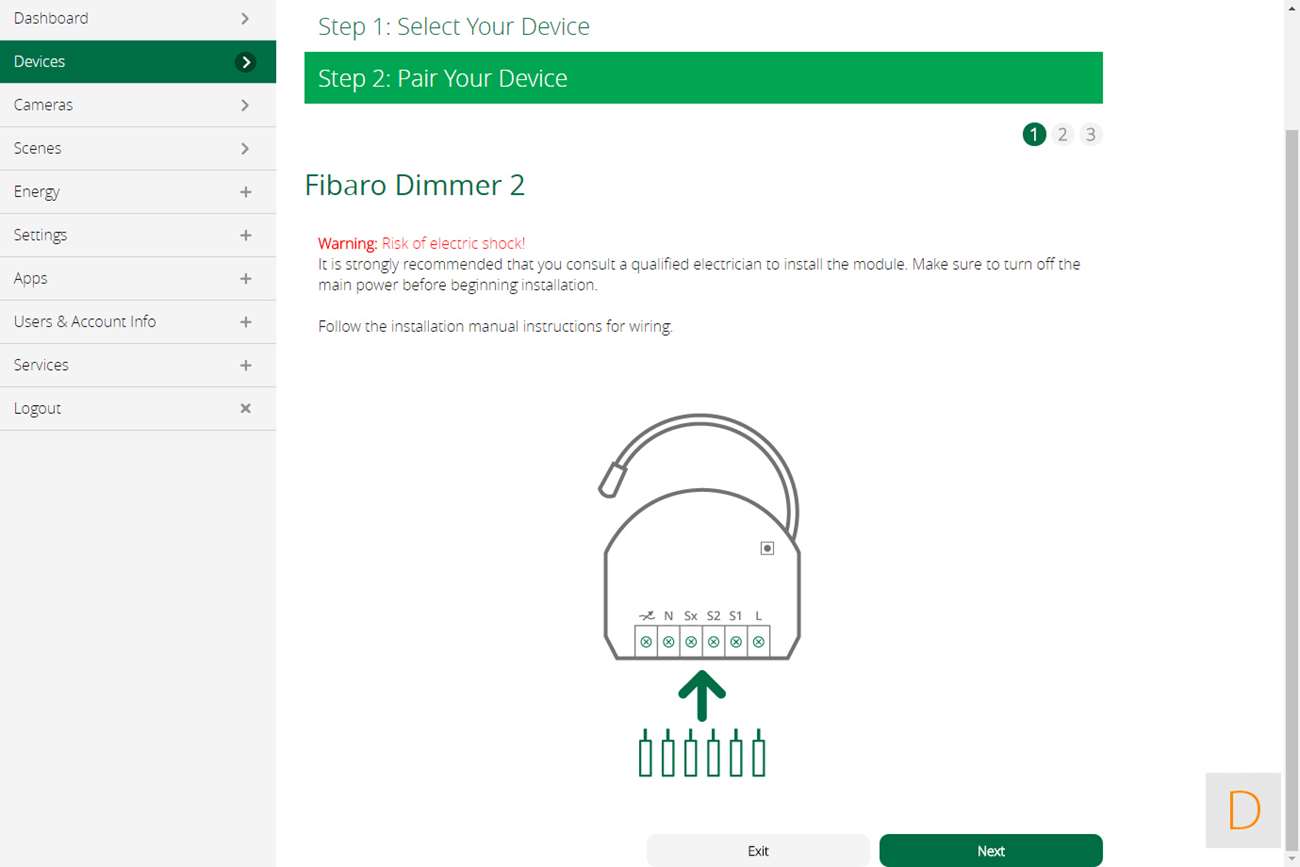 Dashboard
Devices
Cameras
Scenes
Energy
Settings
Apps
Users & Account Info
Services
Logout

Step 1: Select Your Device

Step 2: Pair Your Device

1 2 3

Fibaro Dimmer 2

Warning: Risk of electric shock!
It is strongly recommended that you consult a qualified electrician to install the module. Make sure to turn off the main power before beginning installation.

Follow the installation manual instructions for wiring.

N Sx S2 S1 L

Exit
Next

D