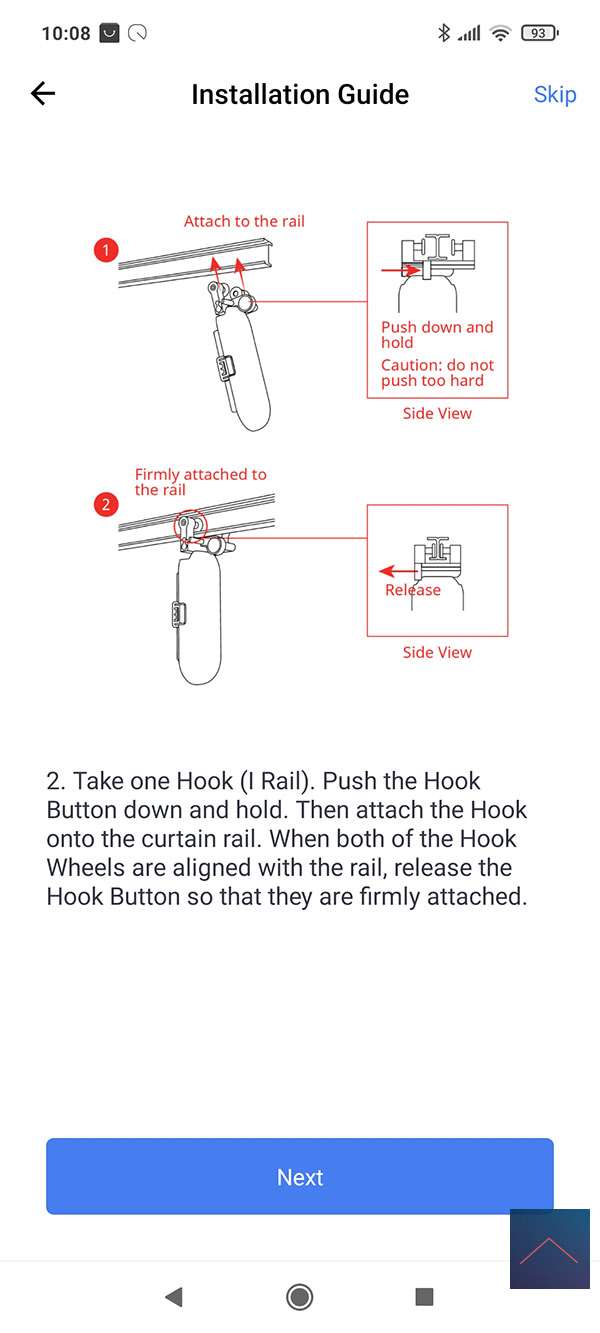 10:08 93

Installation Guide Skip

1 Attach to the rail

Push down and hold
Caution: do not push too hard

Side View

2 Firmly attached to the rail

Release

Side View

2. Take one Hook (I Rail). Push the Hook Button down and hold. Then attach the Hook onto the curtain rail. When both of the Hook Wheels are aligned with the rail, release the Hook Button so that they are firmly attached.

Next